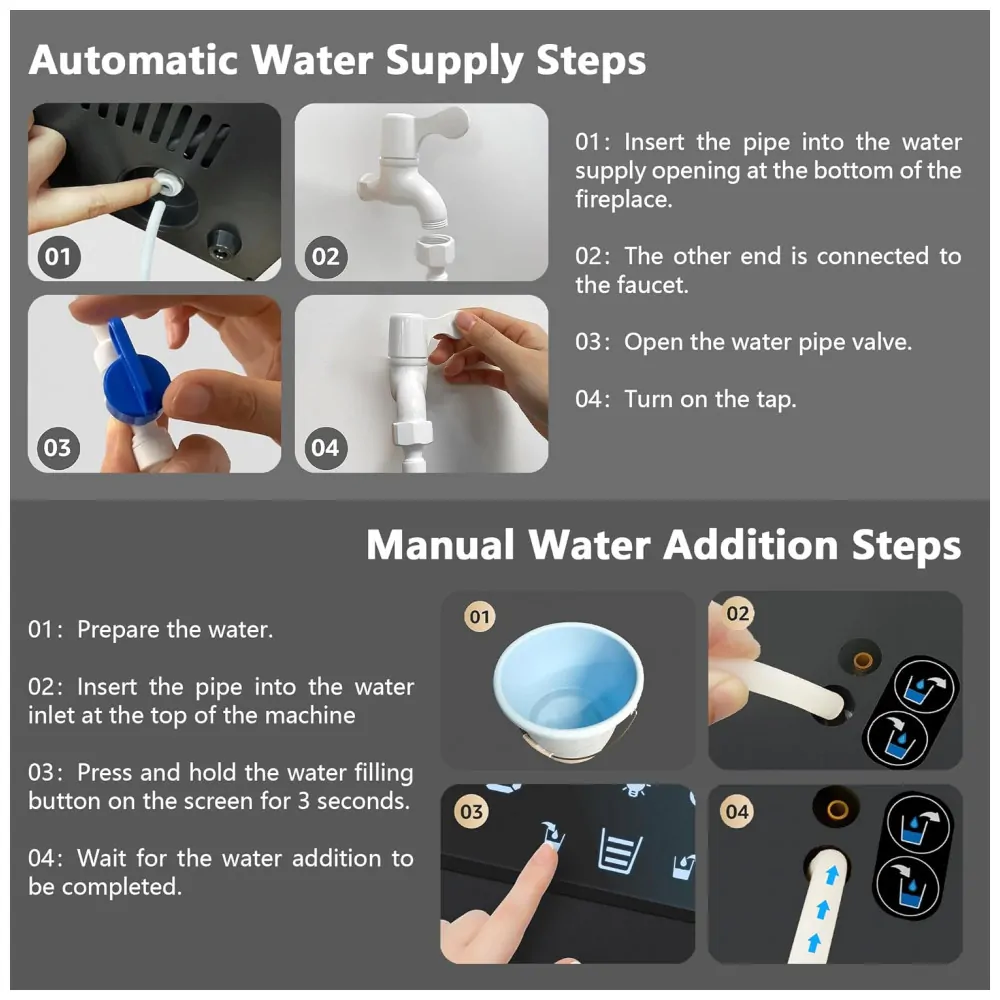 Automatic Water Supply Steps

01

02

03

04

01: Insert the pipe into the water supply opening at the bottom of the fireplace.

02: The other end is connected to the faucet.

03: Open the water pipe valve.

04: Turn on the tap.

Manual Water Addition Steps

01: Prepare the water.

02: Insert the pipe into the water inlet at the top of the machine

03: Press and hold the water filling button on the screen for 3 seconds.

04: Wait for the water addition to be completed.

01

02

03

04